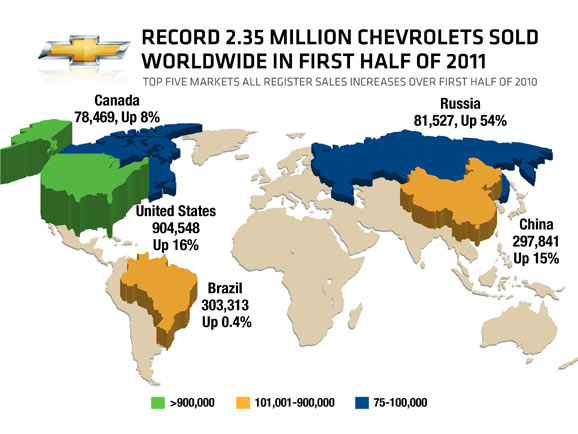 RECORD 2.35 MILLION CHEVROLETS SOLD WORLDWIDE IN FIRST HALF OF 2011

TOP FIVE MARKETS ALL REGISTER SALES INCREASES OVER FIRST HALF OF 2010

Canada
78,469, Up 8%

Russia
81,527, Up 54%

United States
904,548
Up 16%

China
297,841
Up 15%

Brazil
303,313
Up 0.4%

>900,000

101,001-900,000

75-100,000