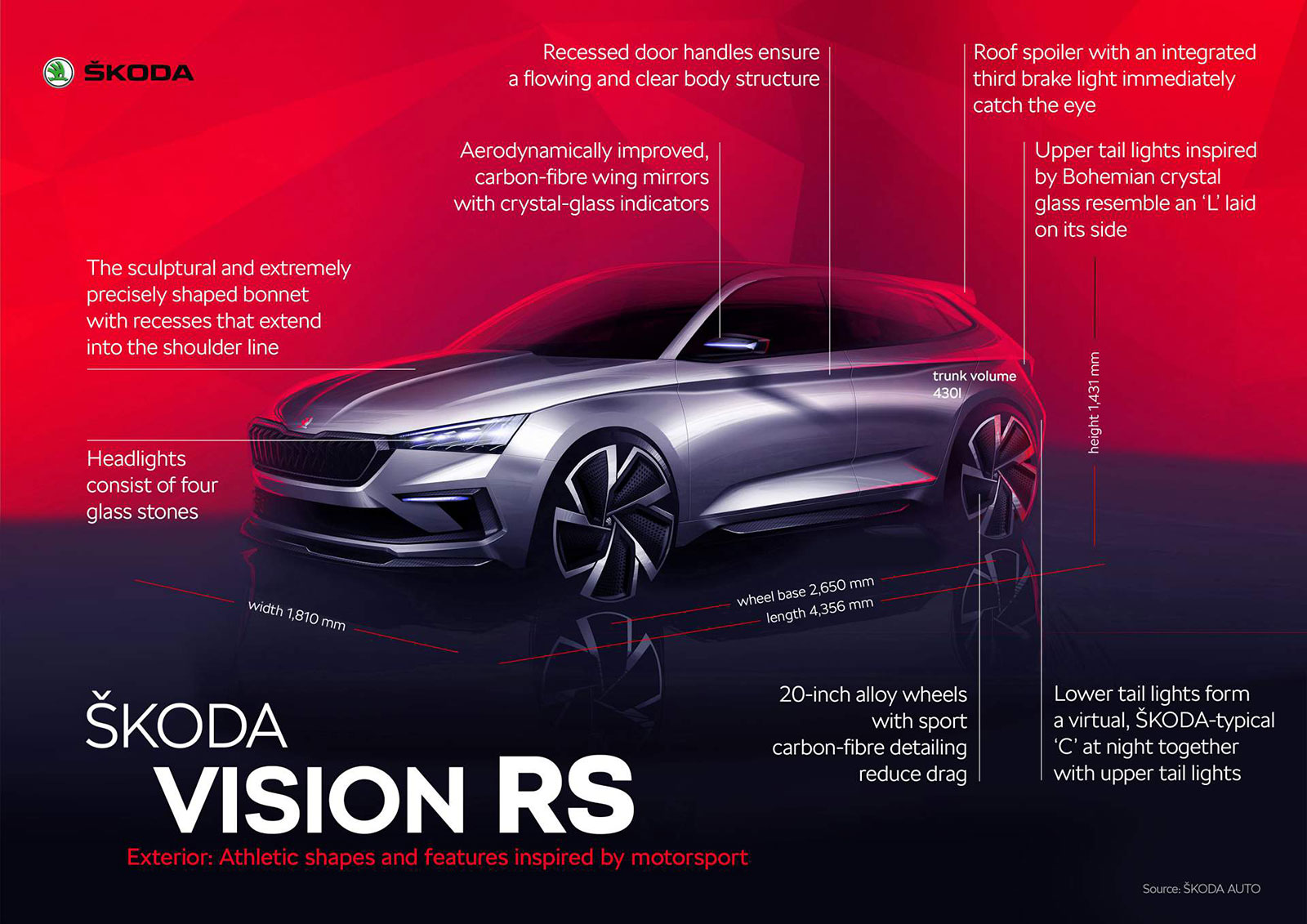 ŠKODA

Recessed door handles ensure a flowing and clear body structure

Roof spoiler with an integrated third brake light immediately catch the eye

Aerodynamically improved, carbon-fibre wing mirrors with crystal-glass indicators

Upper tail lights inspired by Bohemian crystal glass resemble an 'L' laid on its side

The sculptural and extremely precisely shaped bonnet with recesses that extend into the shoulder line

trunk volume 430l

height 1,431 mm

Headlights consist of four glass stones

width 1,810 mm

wheel base 2,650 mm

length 4,356 mm

20-inch alloy wheels with sport carbon-fibre detailing reduce drag

Lower tail lights form a virtual, ŠKODA-typical 'C' at night together with upper tail lights

ŠKODA
VISION RS
Exterior: Athletic shapes and features inspired by motorsport

Source: ŠKODA AUTO